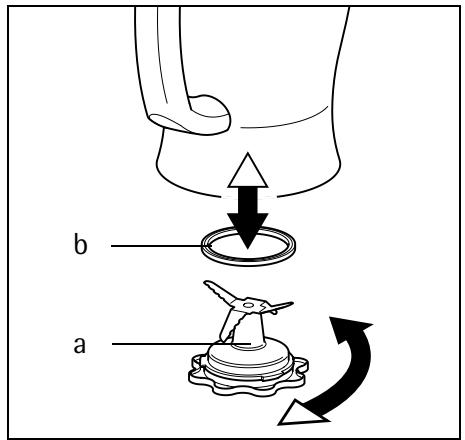 b

a