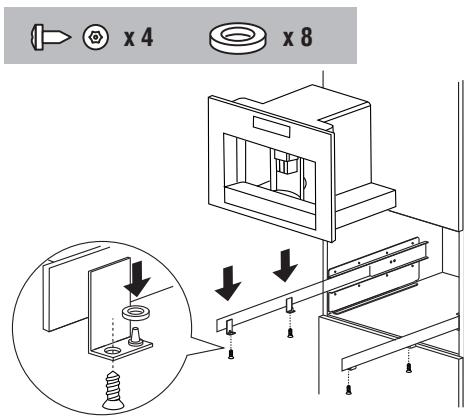 x 4 x 8