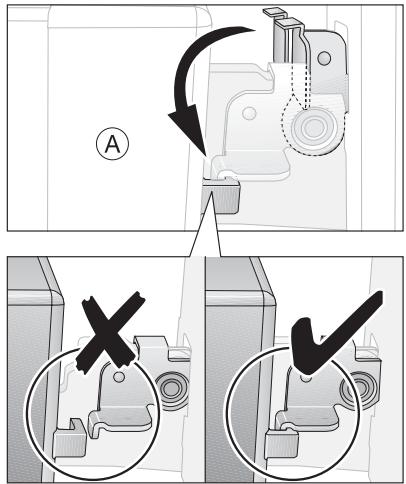 A