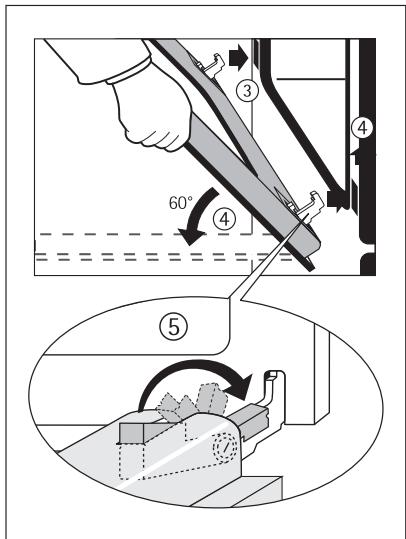 ③
④
60°
④
⑤