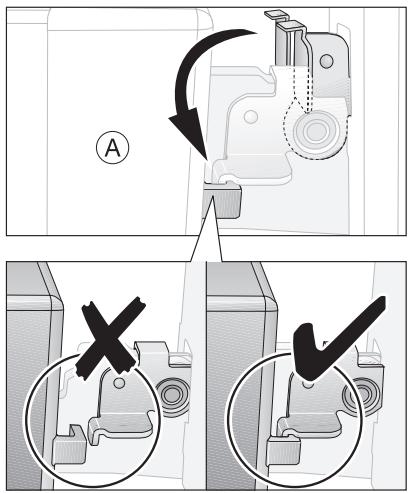 A