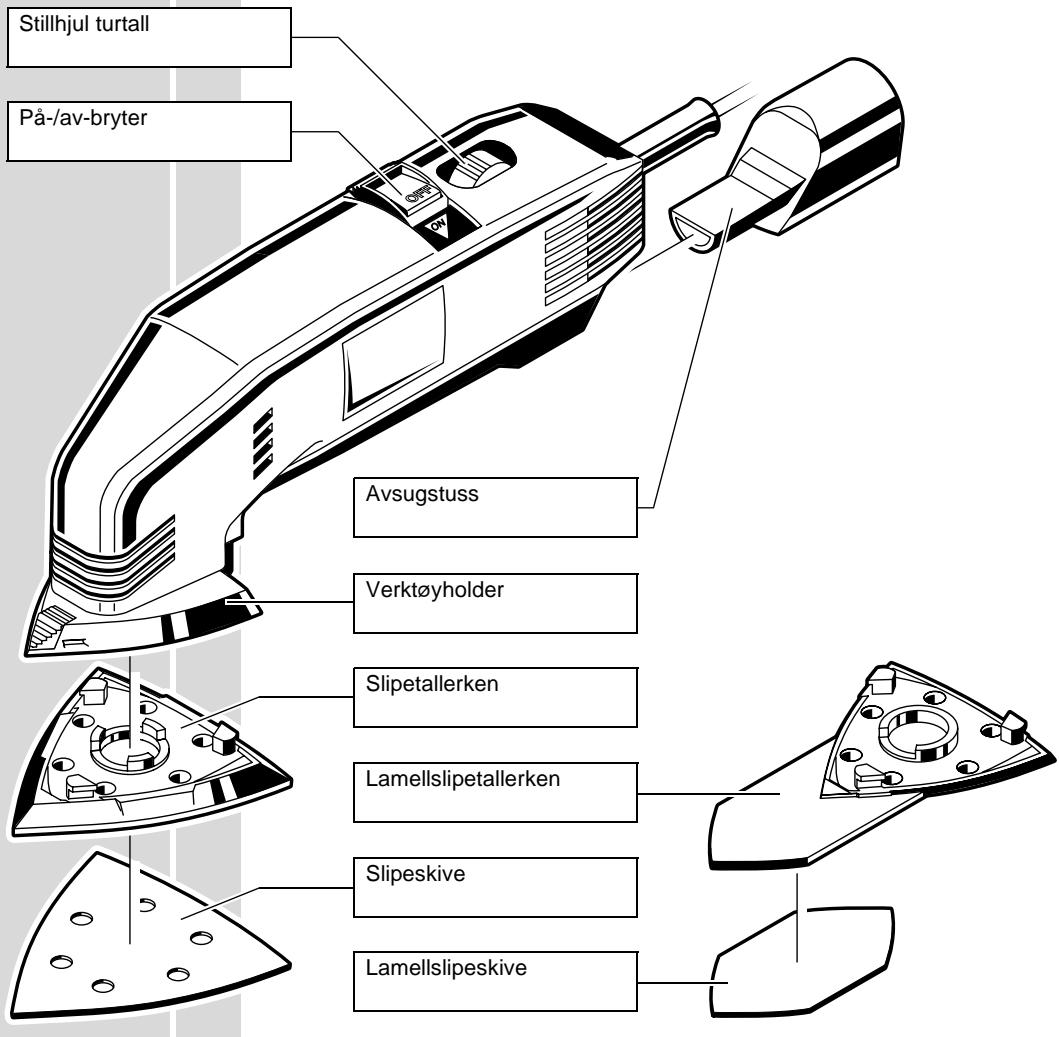 Stillhjul turtall

På-/av-bryter

OFF

ON

Avsugstuss

Verktøyholder

Slipetallerken

Lamellslipetallerken

Slipeskive

Lamellslipeskive