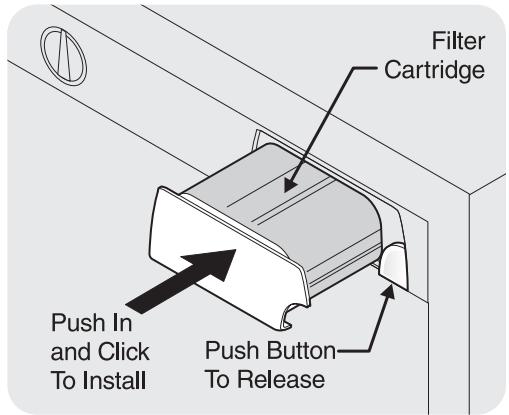 Filter
Cartridge

Push In
and Click
To Install

Push Button
To Release