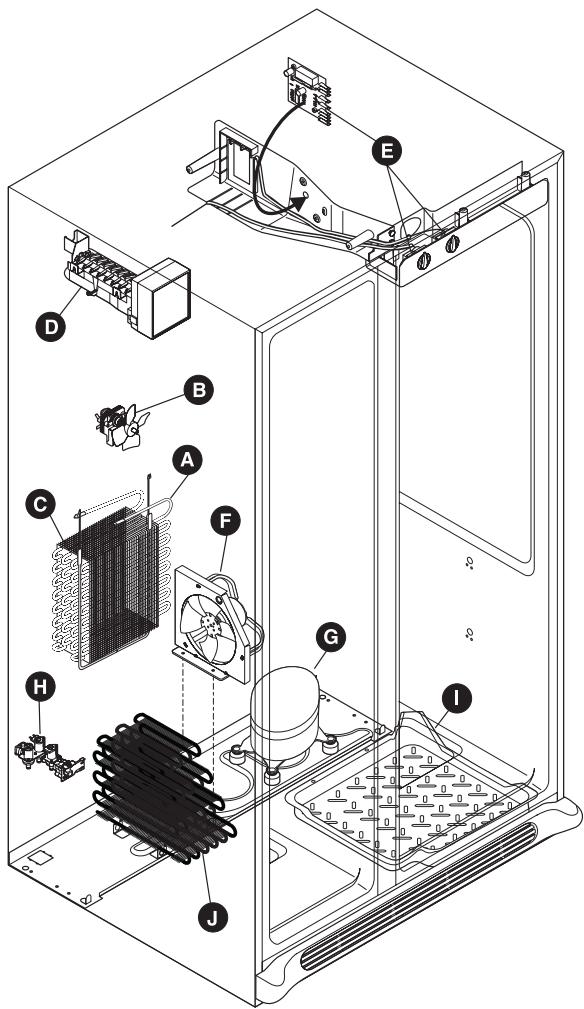 E
D
B
A
C
F
G
H
I
J