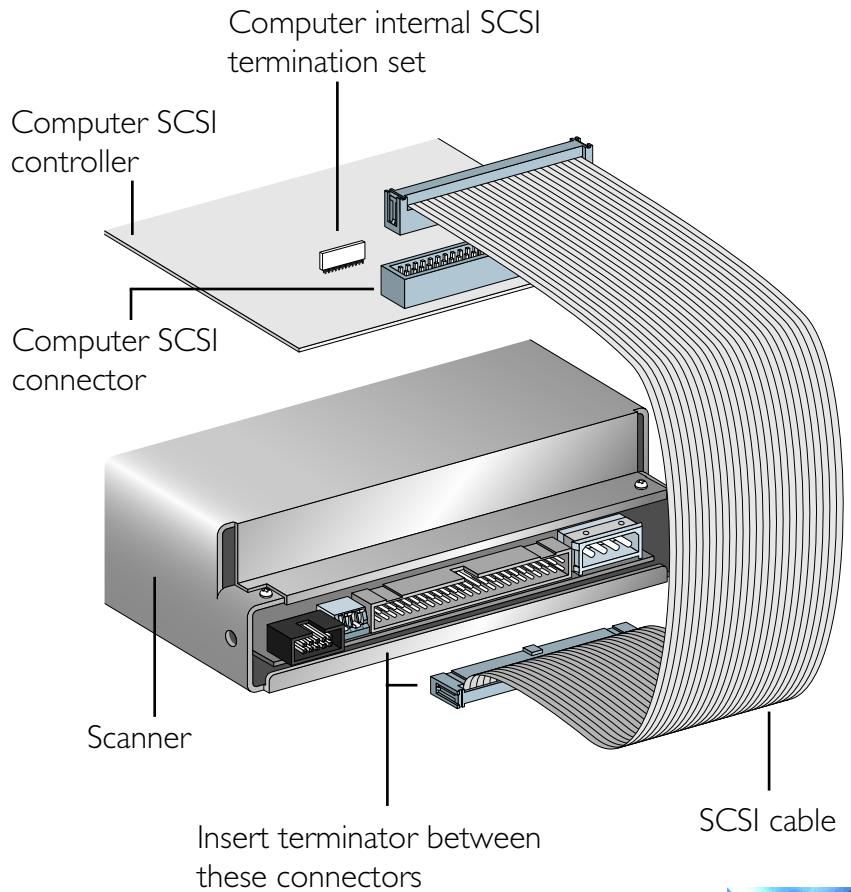 Computer internal SCSI termination set

Computer SCSI controller

Computer SCSI connector

Scanner

Insert terminator between these connectors

SCSI cable