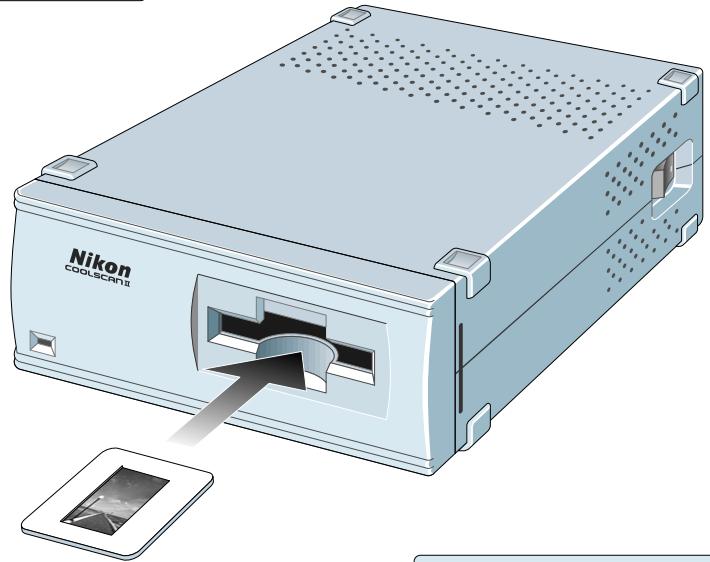 Nikon
COOLSCAN II