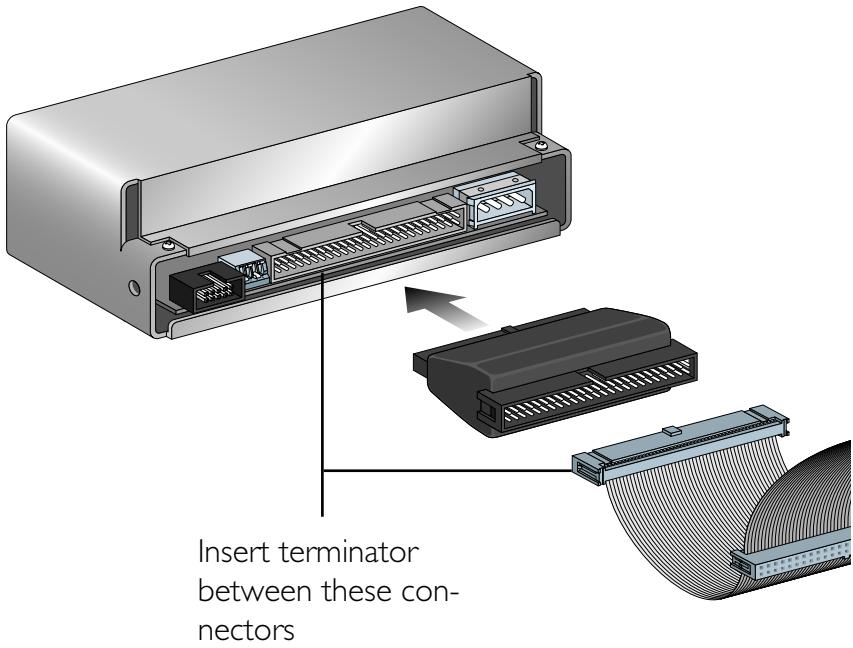 Insert terminator between these connectors