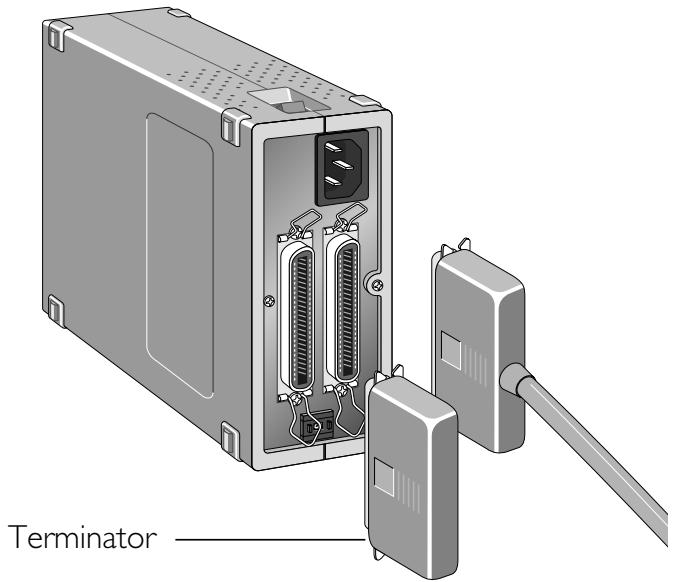 Terminator