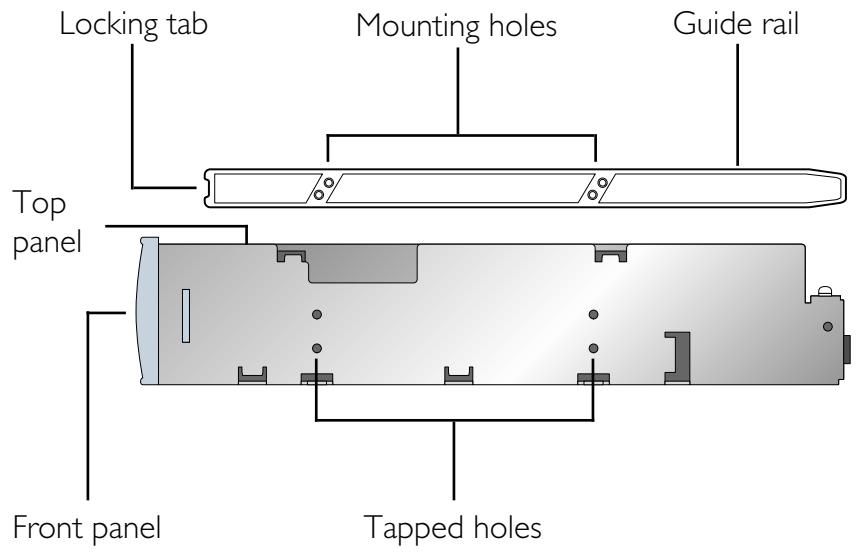 Locking tab

Mounting holes

Guide rail

Top panel

Front panel

Tapped holes