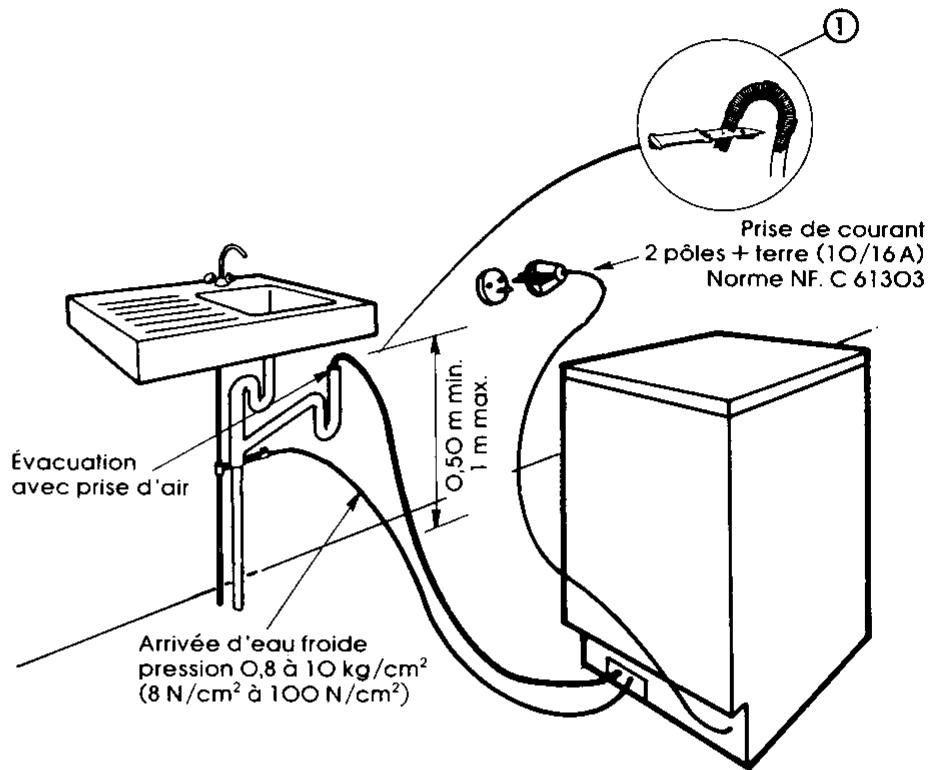 1

Prise de courant 2 pôles + terre (10/16 A) Norme NF. C 61303

0,50 m min.
1 m max.

Évacuation avec prise d'air

Arrivée d'eau froide pression 0,8 à 10 kg/cm$^2$ (8 N/cm$^2$ à 100 N/cm$^2$)