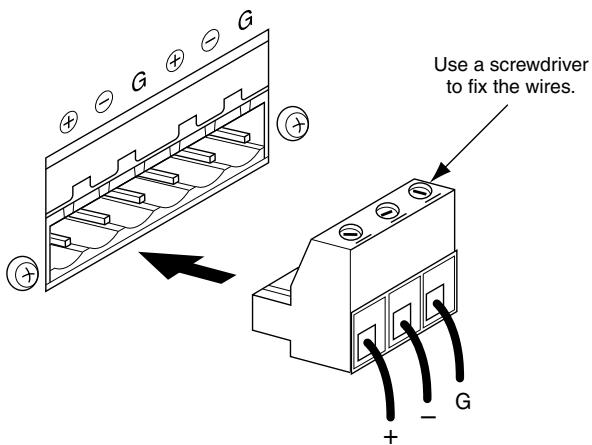 + − G + − G

Use a screwdriver to fix the wires.

+ − G