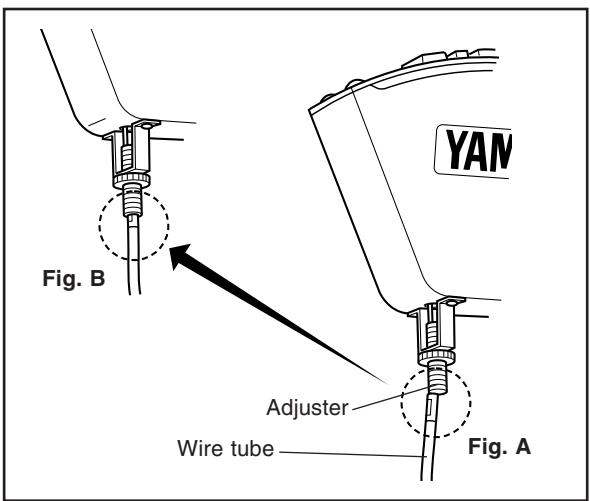 YAM

Fig. B

Adjuster

Wire tube

Fig. A