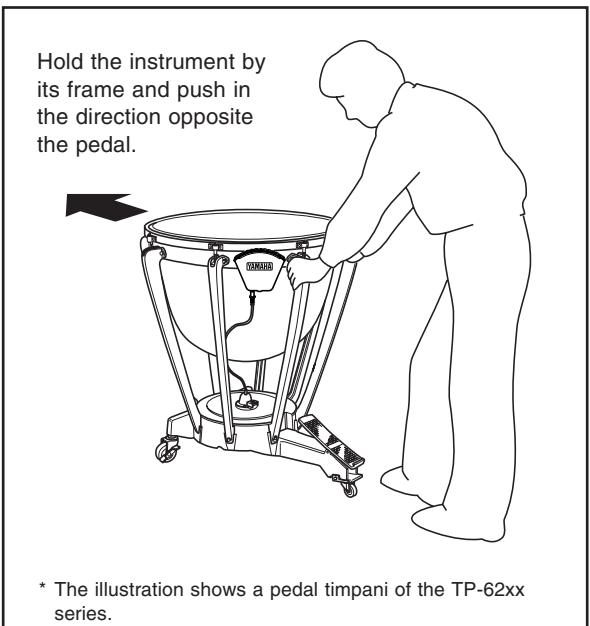 Hold the instrument by its frame and push in the direction opposite the pedal.

YAMAHA

* The illustration shows a pedal timpani of the TP-62xx series.