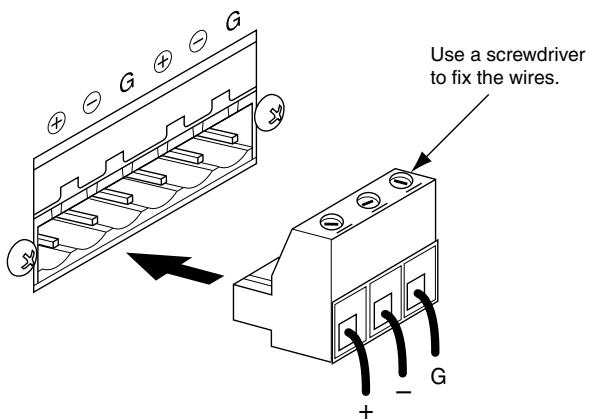 + − G + − G

Use a screwdriver to fix the wires.

+ − G