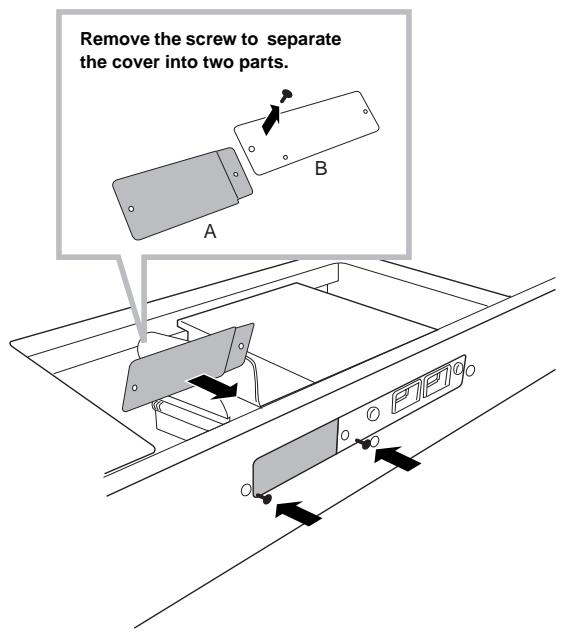 Remove the screw to separate the cover into two parts.

B

A