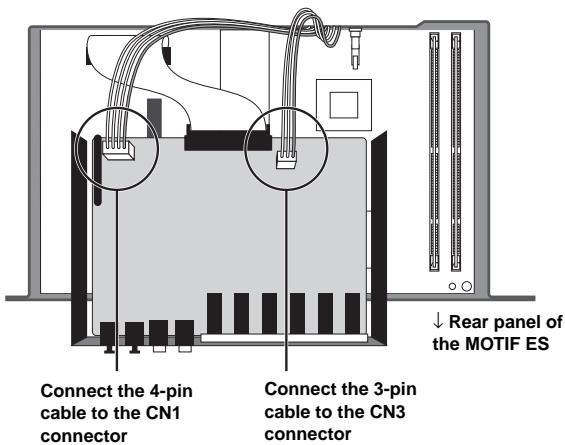 ↓ Rear panel of the MOTIF ES

Connect the 4-pin cable to the CN1 connector

Connect the 3-pin cable to the CN3 connector