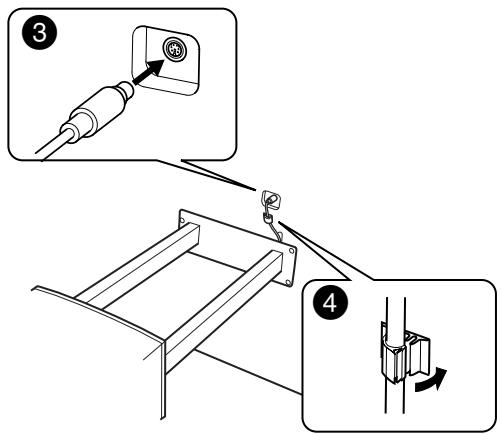 3

4