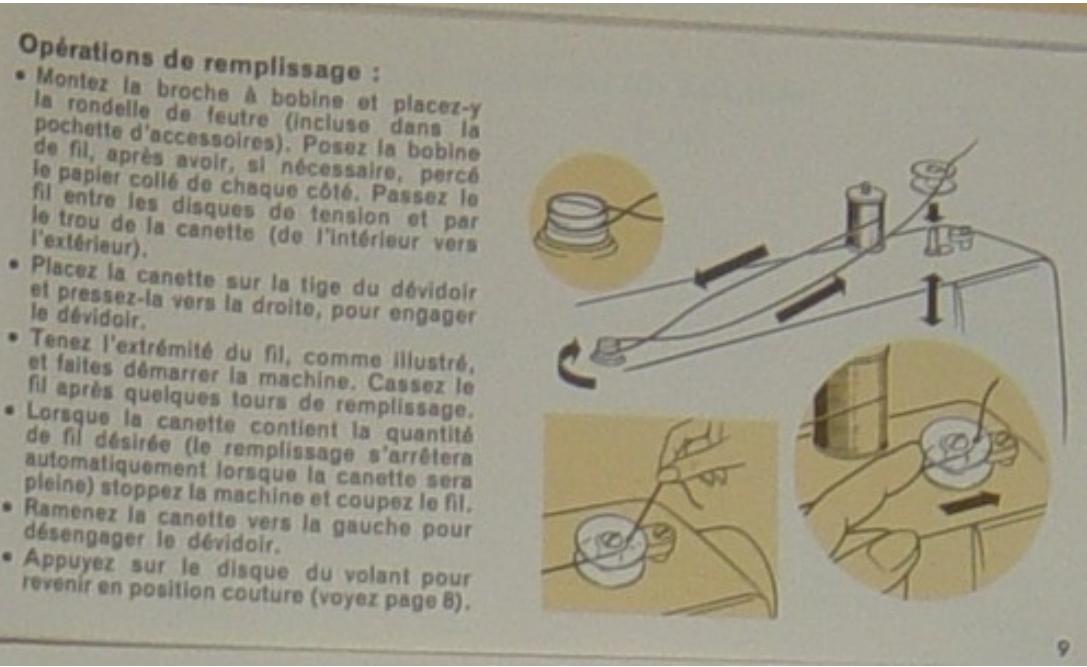 Opérations de remplissage :

• Montez la broche à bobine et placez-y la rondelle de feutre (incluse dans la pochette d'accessoires). Posez la bobine de fil, après avoir, si nécessaire, percé le papier collé de chaque côté. Passez le fil entre les disques de tension et par le trou de la canette (de l'intérieur vers l'extérieur).

• Placez la canette sur la tige du dévidoir et pressez-la vers la droite, pour engager le dévidoir.

• Tenez l'extrémité du fil, comme illustré, et faites démarrer la machine. Cassez le fil après quelques tours de remplissage.

• Lorsque la canette contient la quantité de fil désirée (le remplissage s'arrêtera automatiquement lorsque la canette sera pleine) stoppez la machine et coupez le fil.

• Ramenez la canette vers la gauche pour désengager le dévidoir.

• Appuyez sur le disque du volant pour revenir en position couture (voyez page 8).

9