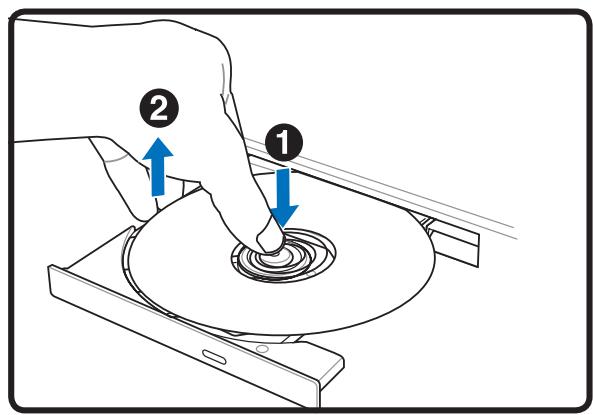 2
1