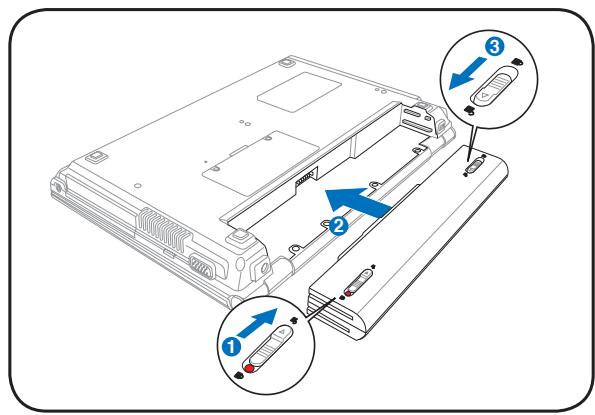 3
2
1