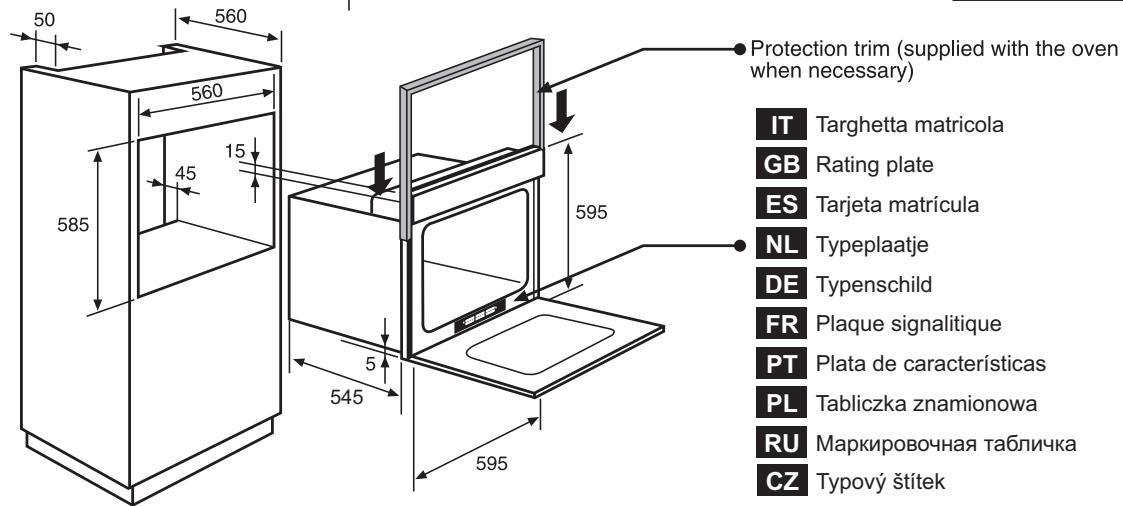 50

560

560

15

45

585

595

5

545

595

Protection trim (supplied with the oven when necessary)

IT Targhetta matricola
GB Rating plate
ES Tarjeta matrícula
NL Typeplaatje
DE Typenschild
FR Plaque signalitique
PT Plata de características
PL Tabliczka znamionowa
RU Маркировочная табличка
CZ Typový štítek