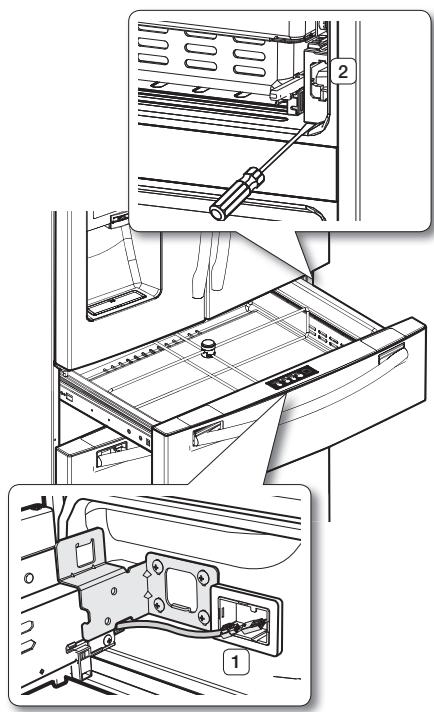 2

1