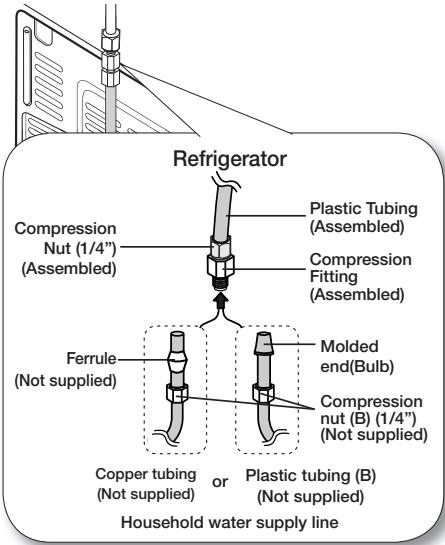 Refrigerator

Compression Nut (1/4”) (Assembled)

Plastic Tubing (Assembled)

Compression Fitting (Assembled)

Ferrule (Not supplied)

Molded end(Bulb)

Compression nut (B) (1/4”) (Not supplied)

Copper tubing (Not supplied)

or

Plastic tubing (B) (Not supplied)

Household water supply line