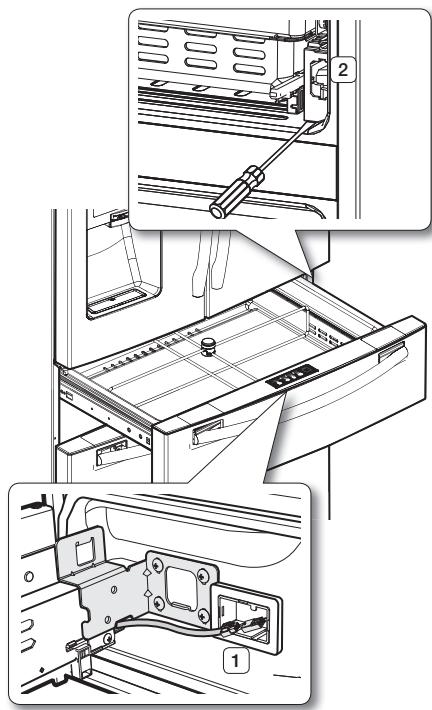 2

1