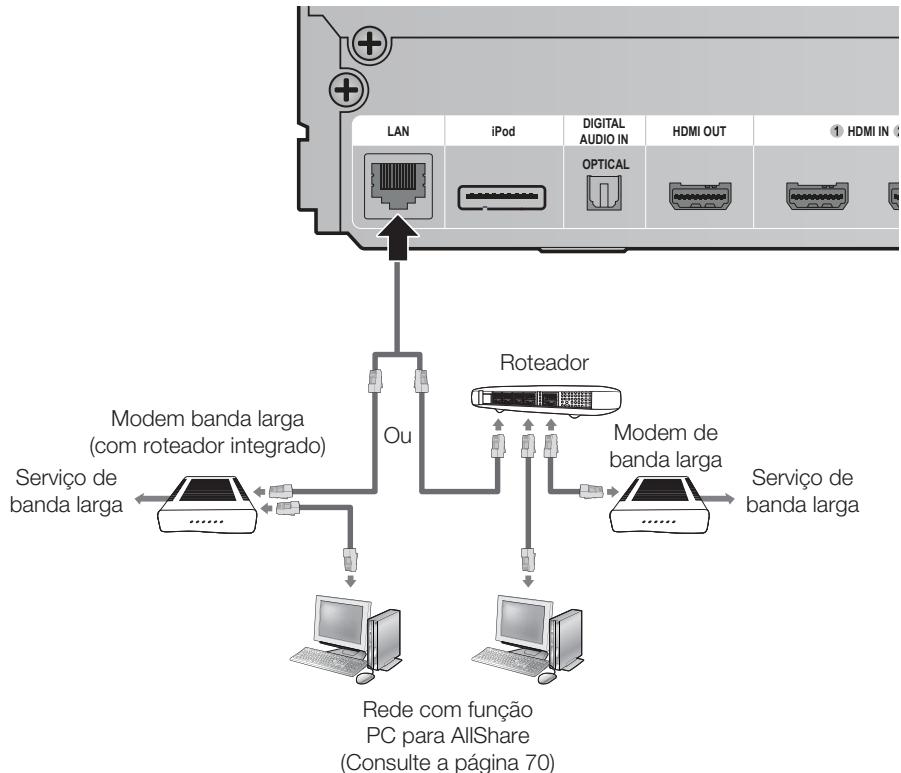 LAN
iPod
DIGITAL AUDIO IN
OPTICAL
HDMI OUT
1 HDMI IN

Roteador

Modem banda larga
(com roteador integrado)

Ou

Modem de banda larga

Serviço de banda larga

Serviço de banda larga

Rede com função
PC para AllShare
(Consulte a página 70)