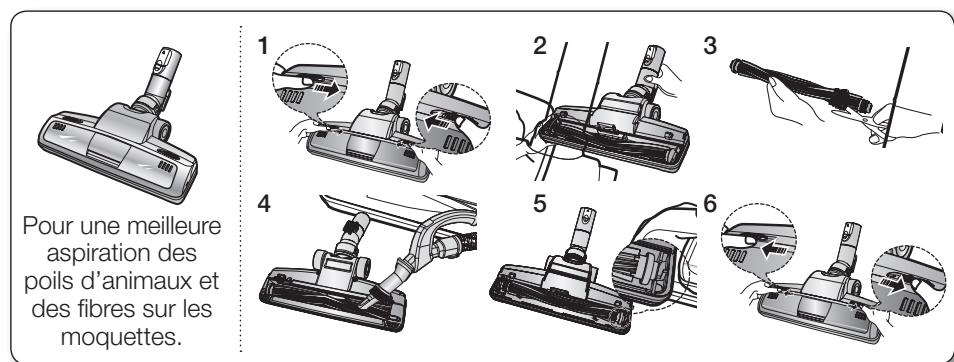 Pour une meilleure aspiration des poils d'animaux et des fibres sur les moquettes.

1

2

3

4

5

6