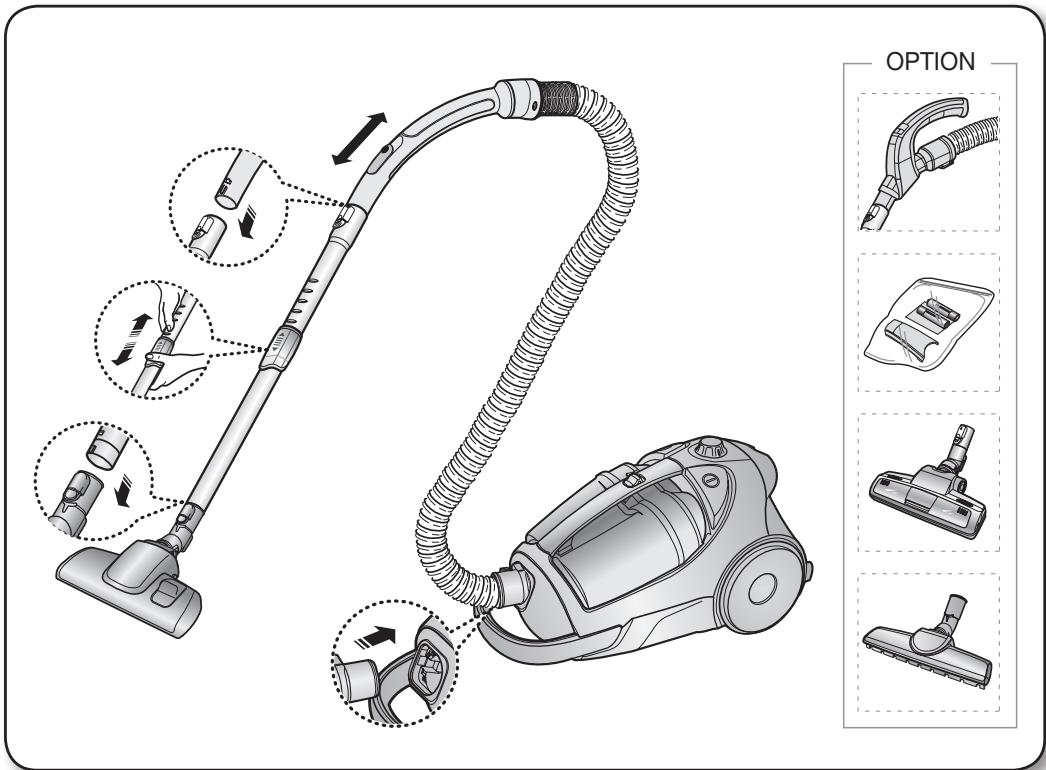 OPTION