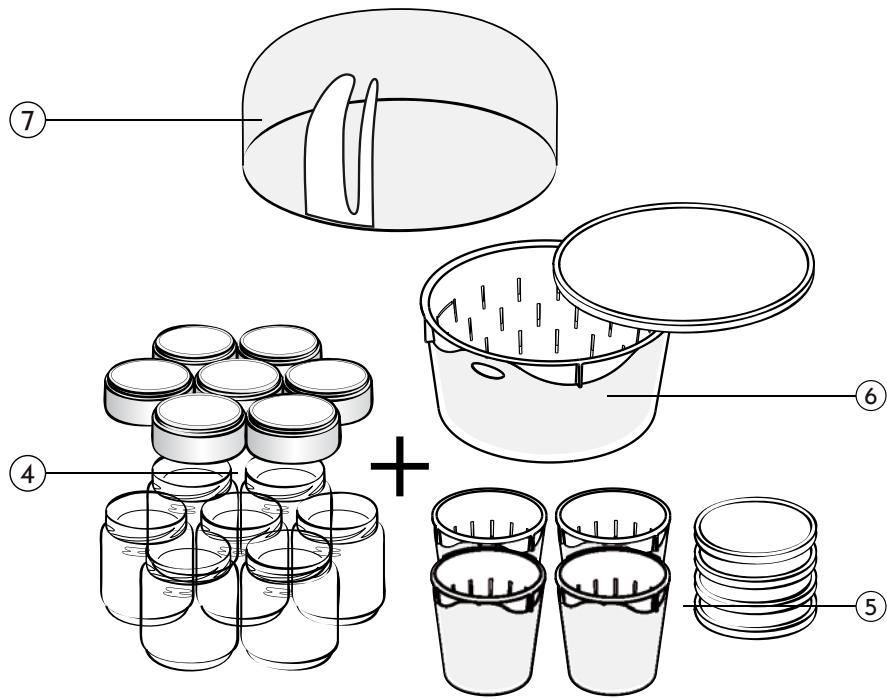 7

6

4

+

5