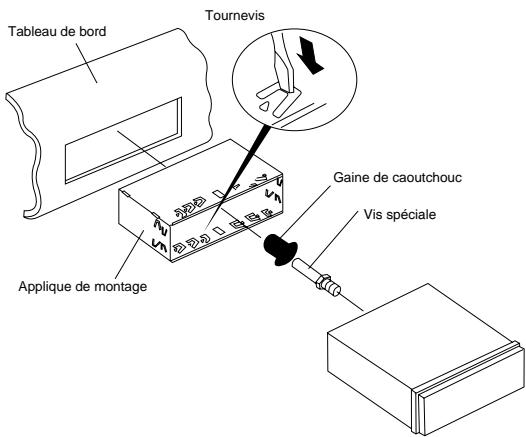 Tournevis
Tableau de bord
Gaine de caoutchouc
Vis spéciale
Applique de montage