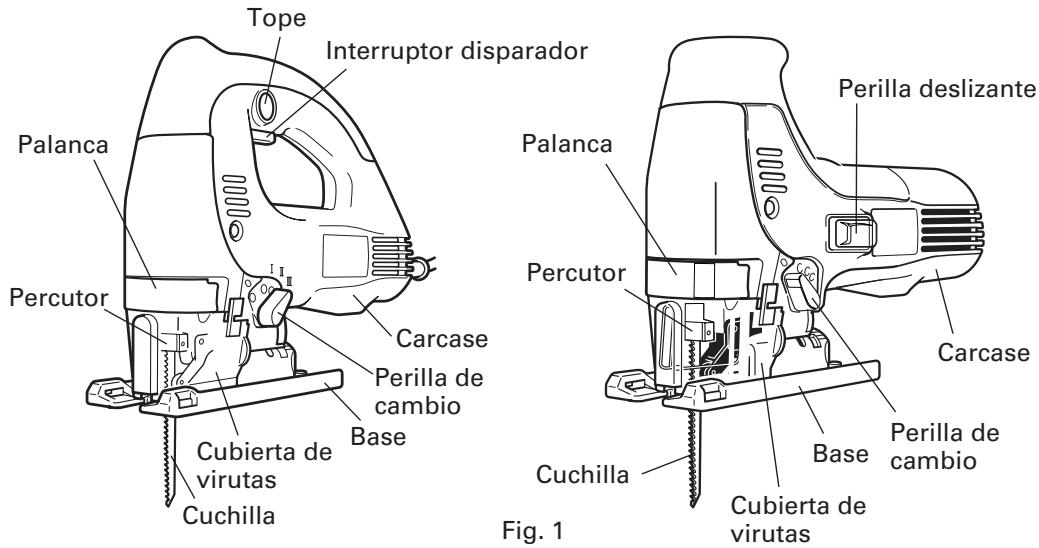 Tope
Interruptor disparador
Palanca
Percutor
Carcase
Perilla de cambio
Base
Cubierta de virutas
Cuchilla

Perilla deslizante
Palanca
Percutor
Carcase
Perilla de cambio
Base
Cuchilla
Cubierta de virutas

Fig. 1