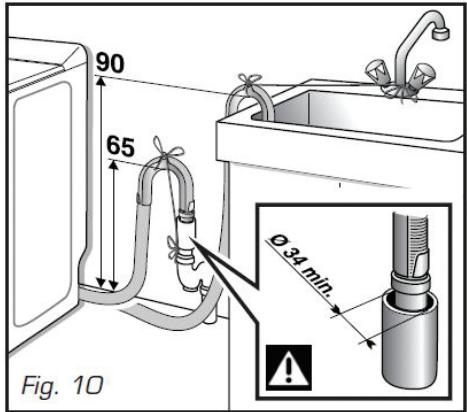 90

65

Ø 34 min.

Fig. 10