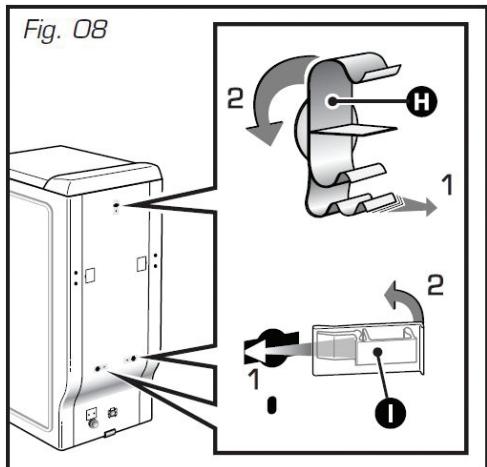 Fig. 08

2

H

1

2

1

I