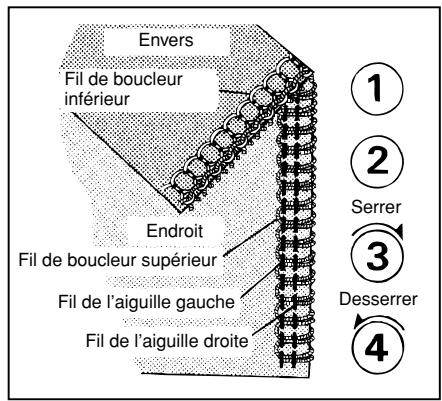 Envers

Fil de boucleur inférieur

Endroit

Fil de boucleur supérieur

Fil de l'aiguille gauche

Fil de l'aiguille droite

1

2

Serrer

3

Desserrer

4