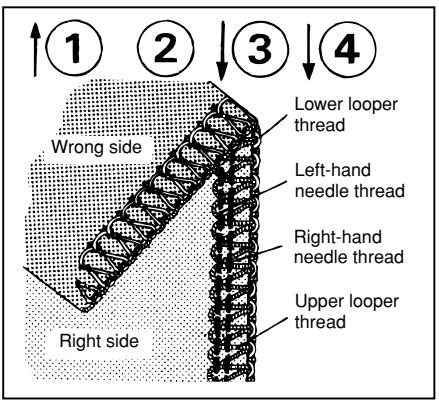 1 2 3 4

Wrong side

Right side

Lower looper thread

Left-hand needle thread

Right-hand needle thread

Upper looper thread