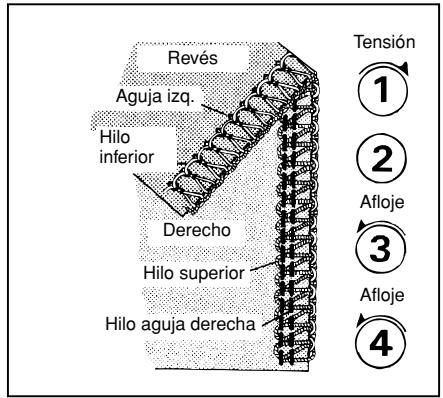 Revés
Aguja izq.
Hilo inferior
Derecho
Hilo superior
Hilo aguja derecha

Tensión
1
2
Afloje
3
Afloje
4