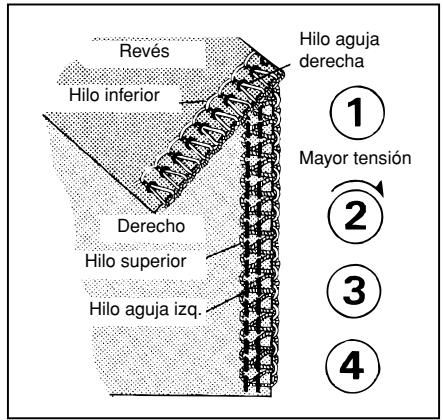 Revés

Hilo aguja derecha

Hilo inferior

1

Mayor tensión

2

Derecho

Hilo superior

3

Hilo aguja izq.

4