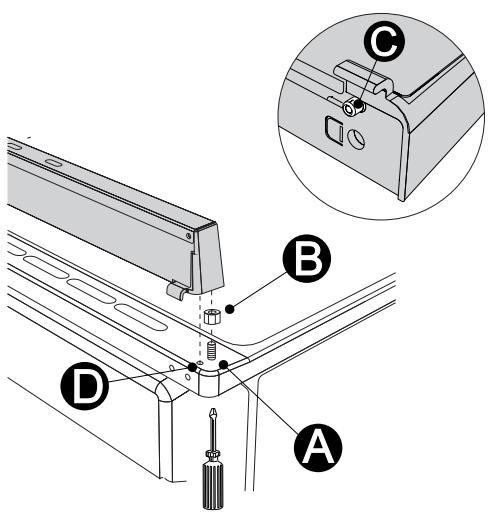 C
B
D
A