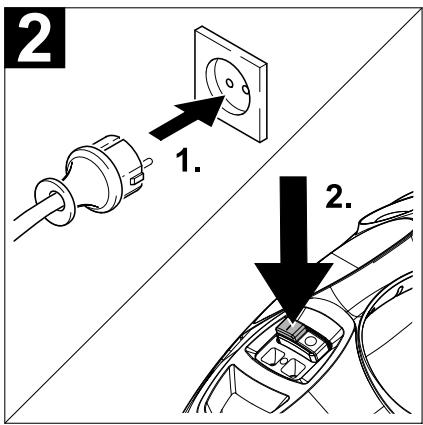 2

1.

2.