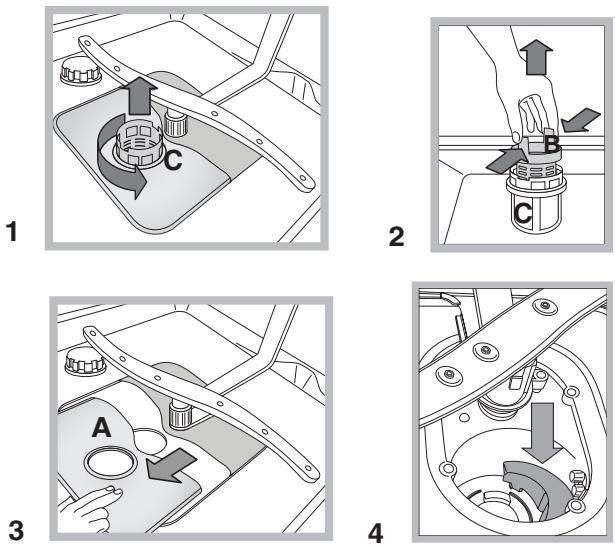 C
1
B
C
2
A
3
4