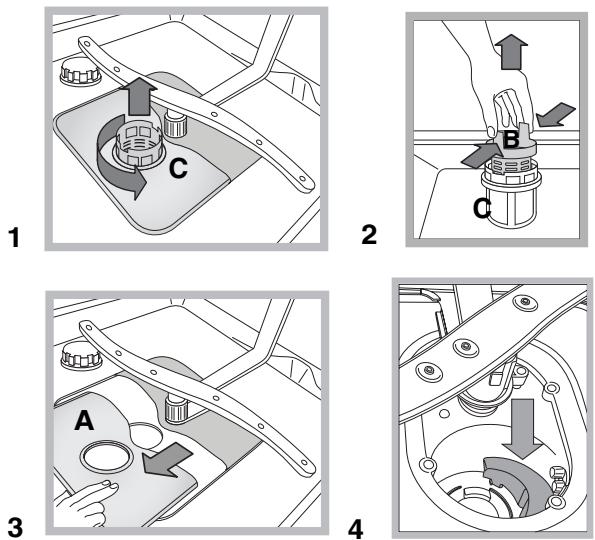 C
1
B
C
2
A
3
4