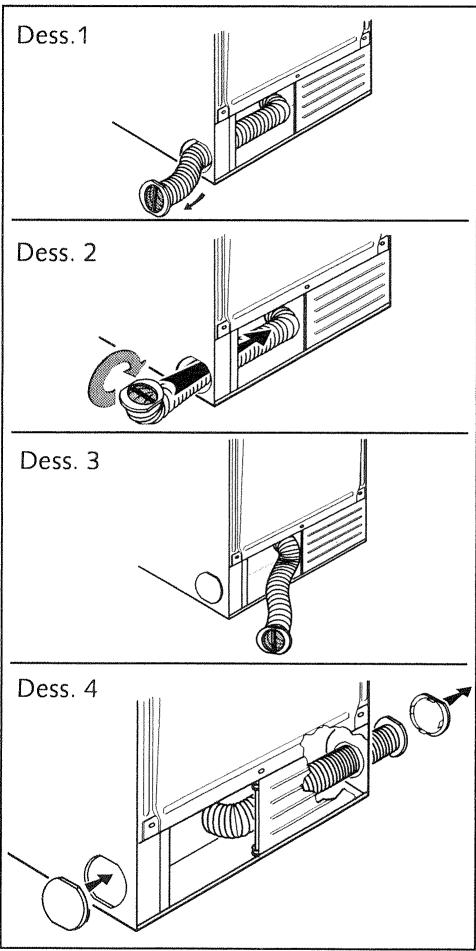 Dess.1

Dess. 2

Dess. 3

Dess. 4