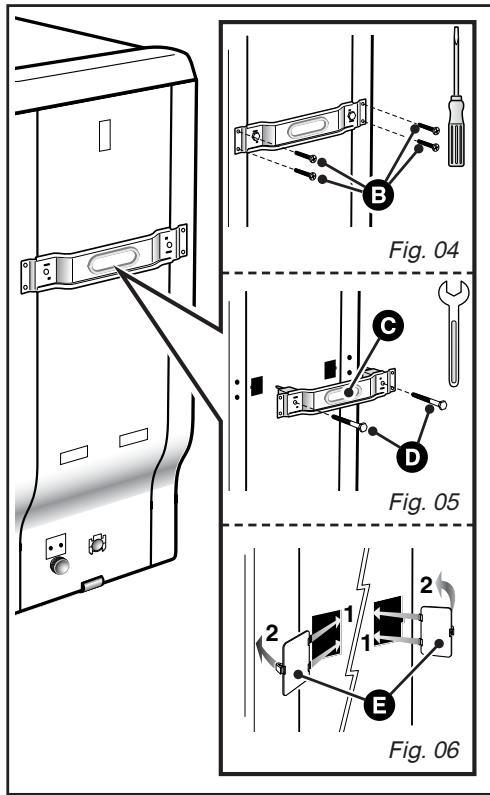 B

Fig. 04

C

D

Fig. 05

2
1
1
2

E

Fig. 06