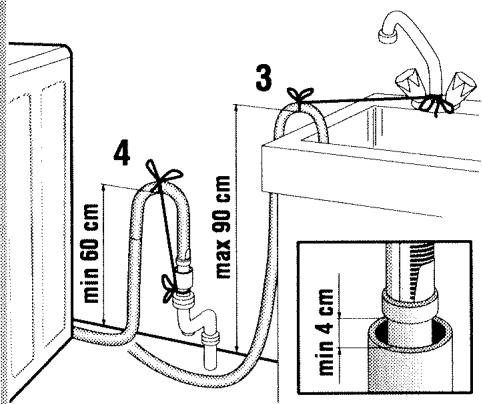 3

4

min 60 cm

max 90 cm

min 4 cm