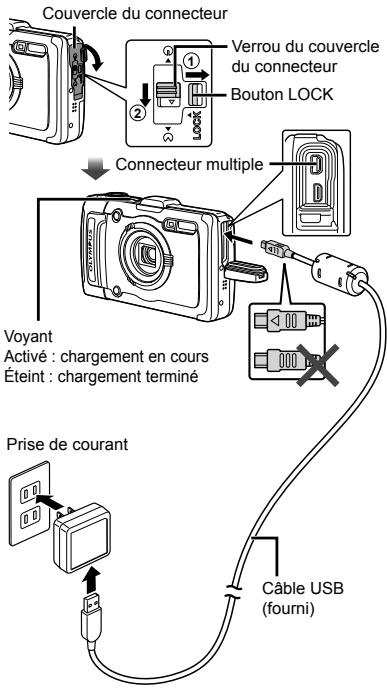 Couvercle du connecteur

Verrou du couvercle du connecteur

①

②

Bouton LOCK

LOCK

Connecteur multiple

OLYMPUS

Voyant
Activé : chargement en cours
Éteint : chargement terminé

Prise de courant

Câble USB
(fourni)