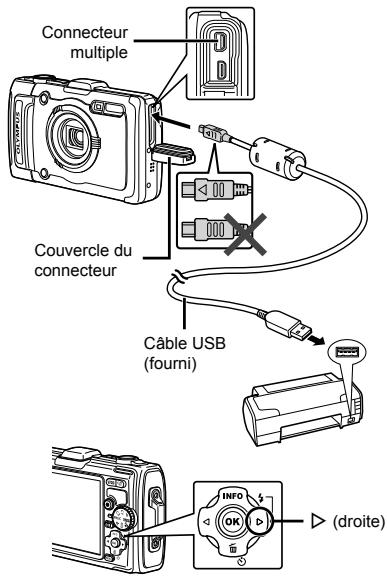 Connecteur multiple

OLYMPUS

Couvercle du connecteur

Câble USB (fourni)

INFO

OK

▷ (droite)