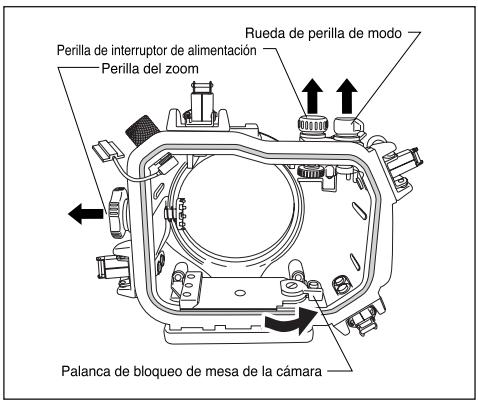 Rueda de perilla de modo
Perilla de interruptor de alimentación
Perilla del zoom
Palanca de bloqueo de mesa de la cámara